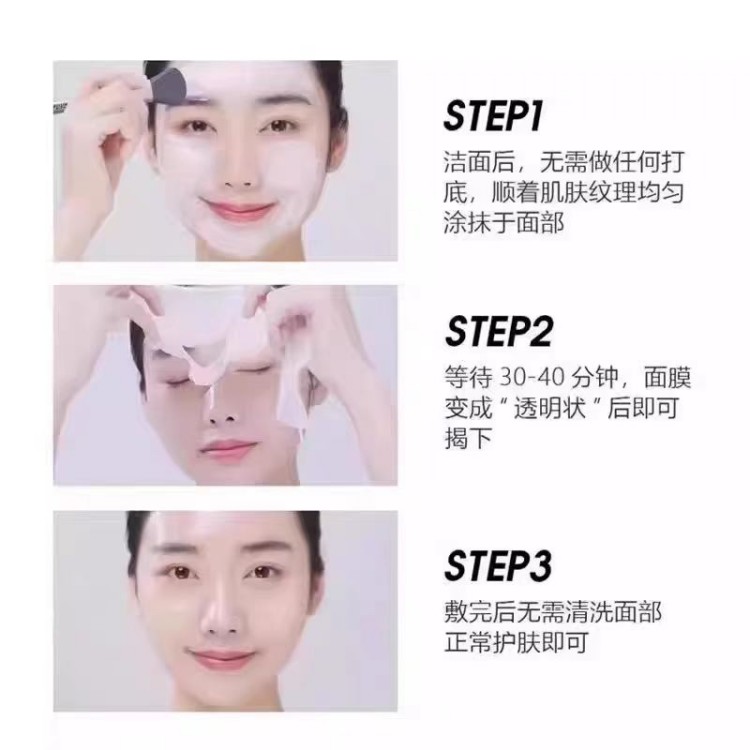 STEP1
洁面后，无需做任何打底，顺着肌肤纹理均匀涂抹于面部

STEP2
等待 30-40 分钟，面膜变成“透明状”后即可揭下

STEP3
敷完后无需清洗面部
正常护肤即可